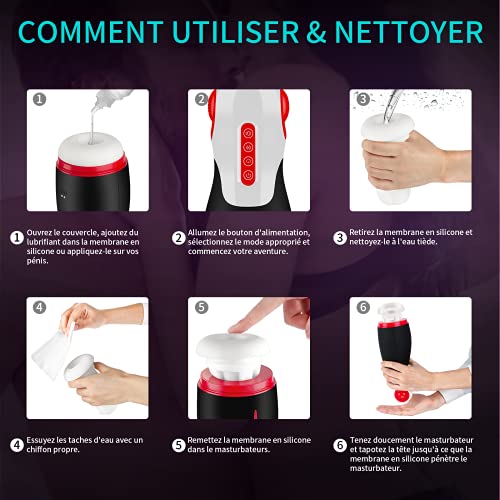 COMMENT UTILISER & NETTOYER

1

2

3

1 Ouvrez le couvercle, ajoutez du lubrifiant dans la membrane en silicone ou appliquez-le sur vos pénis.

2 Allumez le bouton d'alimentation, sélectionnez le mode approprié et commencez votre aventure.

3 Retirez la membrane en silicone et nettoyez-le à l'eau tiède.

4

5

6

4 Essuyez les taches d'eau avec un chiffon propre.

5 Remettez la membrane en silicone dans le masturbateurs.

6 Tenez doucement le masturbateur et tapotez la tête jusqu'à ce que la membrane en silicone pénètre le masturbateur.