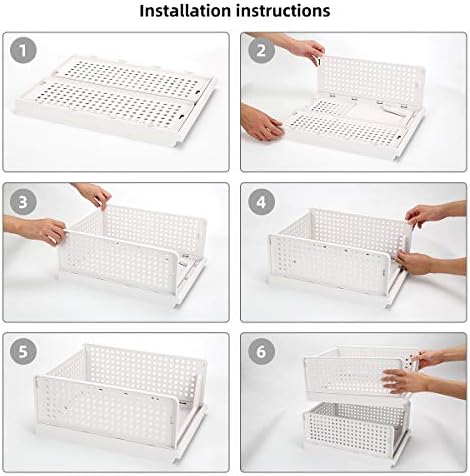 Installation instructions

1

2

3

4

5

6