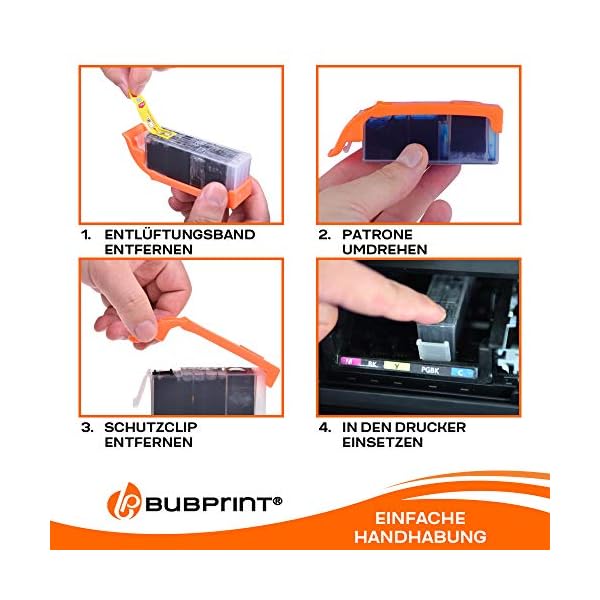 1. ENTLÜFTUNGSBAND ENTFERNEN

2. PATRONE UMDREHEN

3. SCHUTZCLIP ENTFERNEN

M BK Y PGBK C

4. IN DEN DRUCKER EINSETZEN

BUBPRINT®

EINFACHE HANDHABUNG