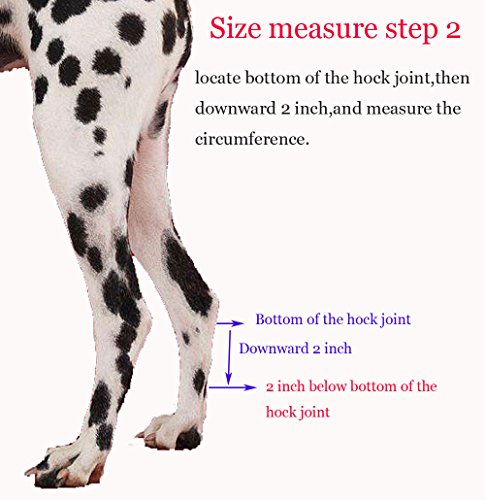 Size measure step 2

locate bottom of the hock joint,then downward 2 inch,and measure the circumference.

Bottom of the hock joint

Downward 2 inch

2 inch below bottom of the hock joint