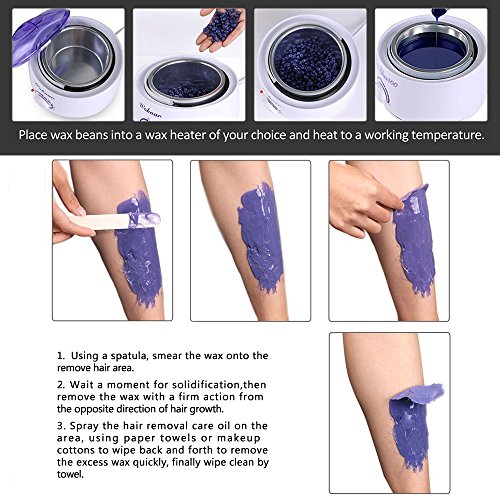 Place wax beans into a wax heater of your choice and heat to a working temperature.

1. Using a spatula, smear the wax onto the remove hair area.

2. Wait a moment for solidification,then remove the wax with a firm action from the opposite direction of hair growth.

3. Spray the hair removal care oil on the area, using paper towels or makeup cottons to wipe back and forth to remove the excess wax quickly, finally wipe clean by towel.