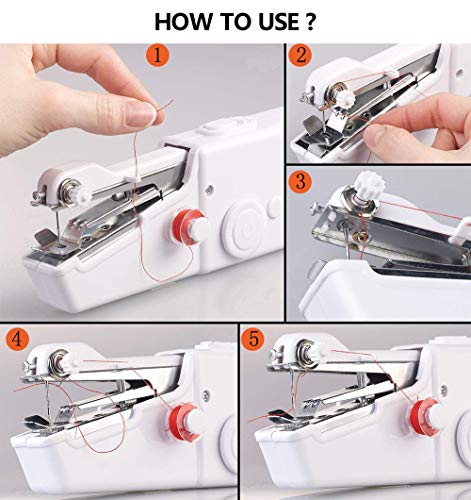 HOW TO USE ?

1

2

3

4

5