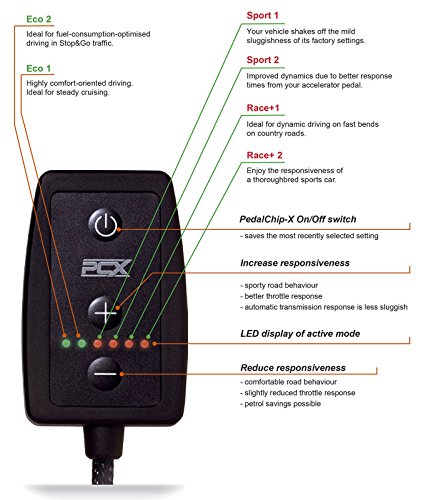 Eco 2
Ideal for fuel-consumption-optimised driving in Stop&Go traffic.

Eco 1
Highly comfort-oriented driving. Ideal for steady cruising.

Sport 1
Your vehicle shakes off the mild sluggishness of its factory settings.

Sport 2
Improved dynamics due to better response times from your accelerator pedal.

Race+1
Ideal for dynamic driving on fast bends on country roads.

Race+ 2
Enjoy the responsiveness of a thoroughbred sports car.

PCX

PedalChip-X On/Off switch
- saves the most recently selected setting

Increase responsiveness
- sporty road behaviour
- better throttle response
- automatic transmission response is less sluggish

LED display of active mode

Reduce responsiveness
- comfortable road behaviour
- slightly reduced throttle response
- petrol savings possible