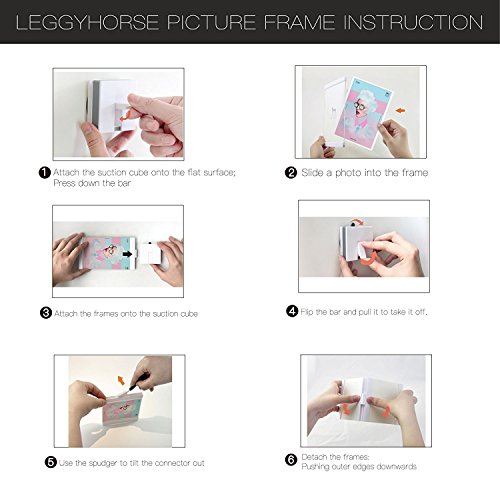 LEGGYHORSE PICTURE FRAME INSTRUCTION

1 Attach the suction cube onto the flat surface; Press down the bar

2 Slide a photo into the frame

3 Attach the frames onto the suction cube

4 Flip the bar and pull it to take it off.

5 Use the spudger to tilt the connector out

6 Detach the frames: Pushing outer edges downwards