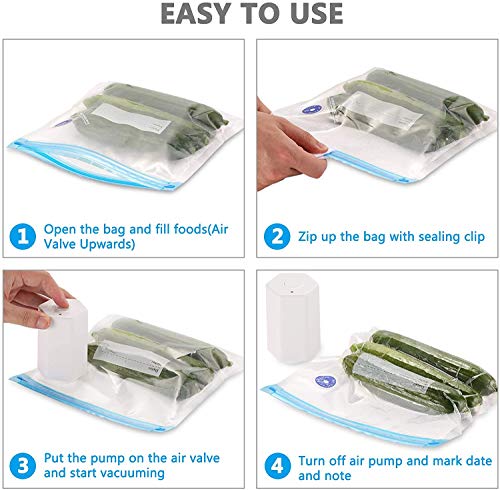 EASY TO USE

1 Open the bag and fill foods(Air Valve Upwards)

2 Zip up the bag with sealing clip

3 Put the pump on the air valve and start vacuuming

4 Turn off air pump and mark date and note