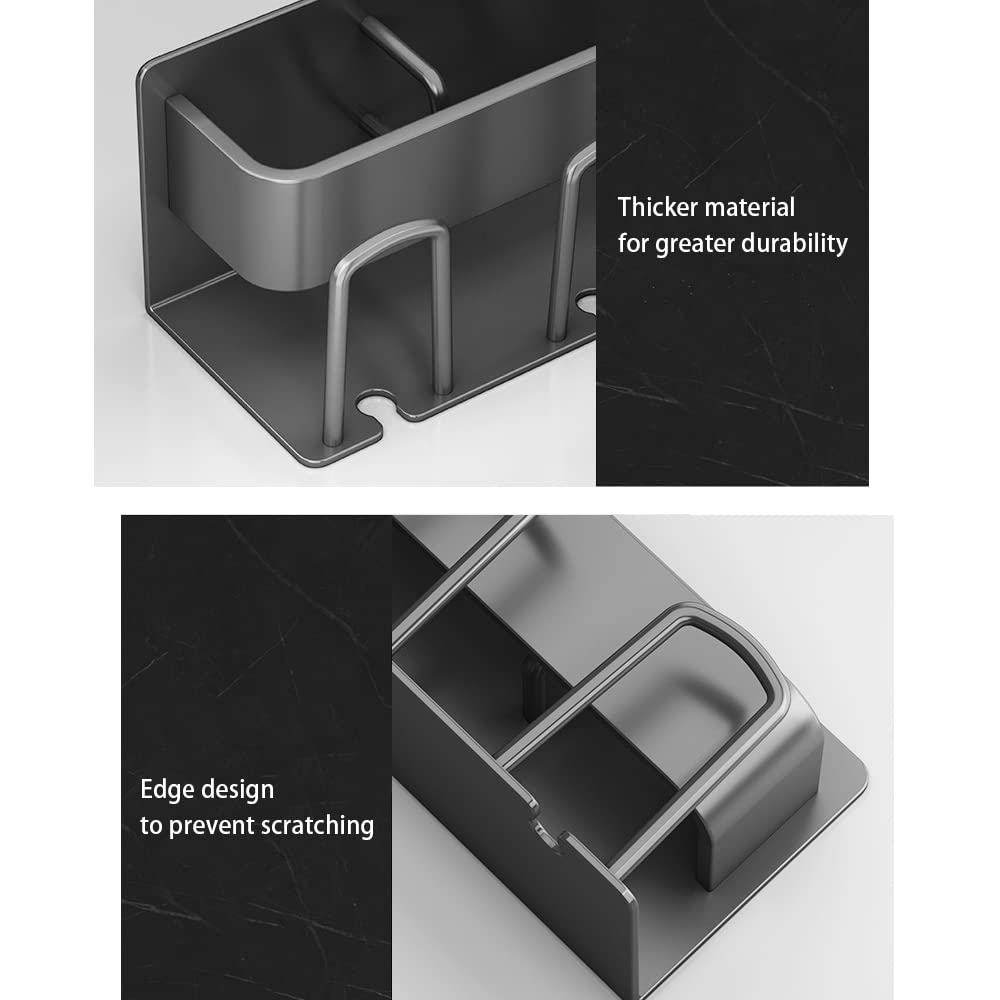 Thicker material
for greater durability

Edge design
to prevent scratching