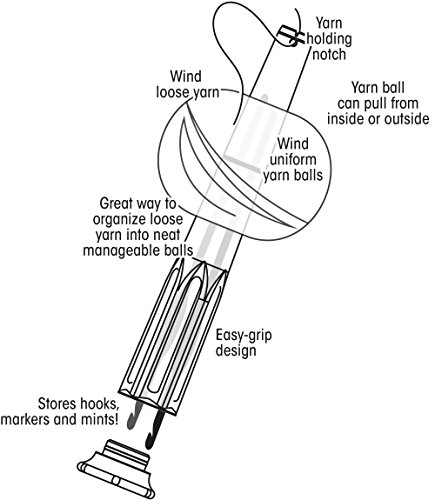 Yarn holding notch

Wind loose yarn

Yarn ball can pull from inside or outside

Wind uniform yarn balls

Great way to organize loose yarn into neat manageable balls

Easy-grip design

Stores hooks, markers and mints!