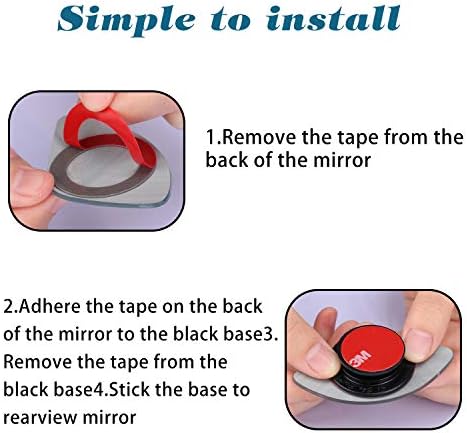 Simple to install

1.Remove the tape from the back of the mirror

2.Adhere the tape on the back of the mirror to the black base3. Remove the tape from the black base4.Stick the base to rearview mirror

3M