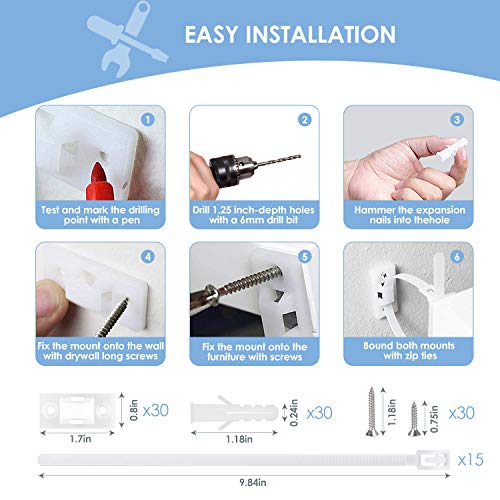 EASY INSTALLATION

1
Test and mark the drilling point with a pen

2
Drill 1.25 inch-depth holes with a 6mm drill bit

3
Hammer the expansion nails into thehole

4
Fix the mount onto the wall with drywall long screws

5
Fix the mount onto the furniture with screws

6
Bound both mounts with zip ties

0.8in
x30
1.7in

0.24in
x30
1.18in

1.18in
0.75in
x30

x15
9.84in