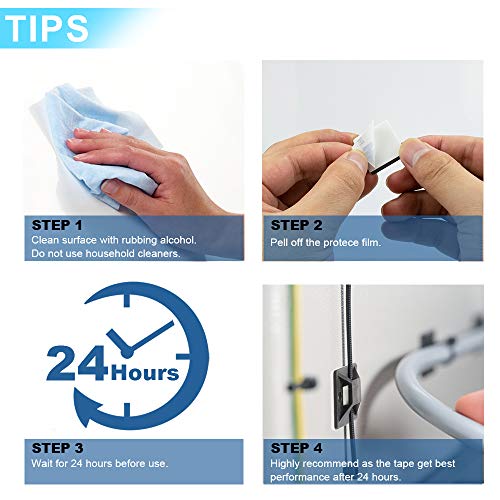 TIPS

STEP 1
Clean surface with rubbing alcohol. Do not use household cleaners.

STEP 2
Pell off the protece film.

24 Hours

STEP 3
Wait for 24 hours before use.

STEP 4
Highly recommend as the tape get best performance after 24 hours.