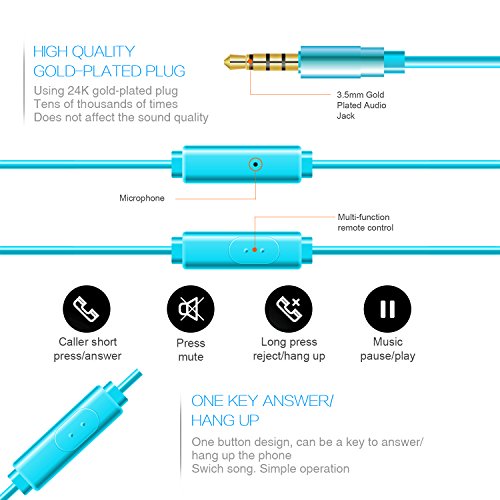 HIGH QUALITY
GOLD-PLATED PLUG

Using 24K gold-plated plug
Tens of thousands of times
Does not affect the sound quality

3.5mm Gold Plated Audio Jack

Microphone

Multi-function remote control

Caller short press/answer

Press mute

Long press reject/hang up

Music pause/play

ONE KEY ANSWER/
HANG UP

One button design, can be a key to answer/ hang up the phone
Swich song. Simple operation