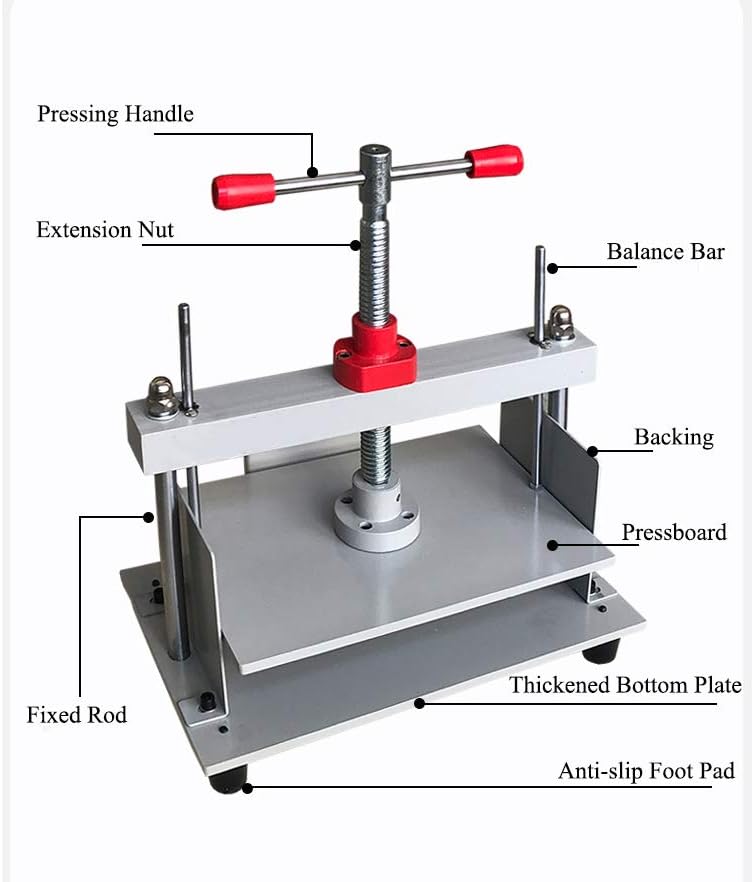 Pressing Handle
Extension Nut
Balance Bar
Backing
Pressboard
Thickened Bottom Plate
Fixed Rod
Anti-slip Foot Pad