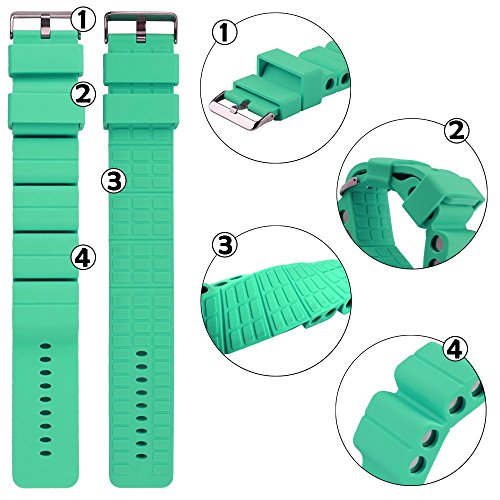 1
2
3
4
1
2
3
4