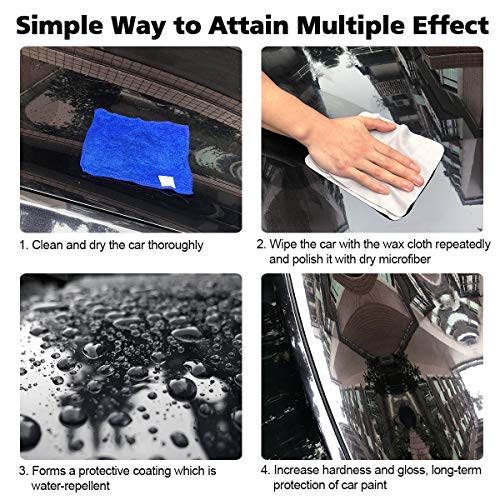 Simple Way to Attain Multiple Effect

1. Clean and dry the car thoroughly

2. Wipe the car with the wax cloth repeatedly and polish it with dry microfiber

3. Forms a protective coating which is water-repellent

4. Increase hardness and gloss, long-term protection of car paint