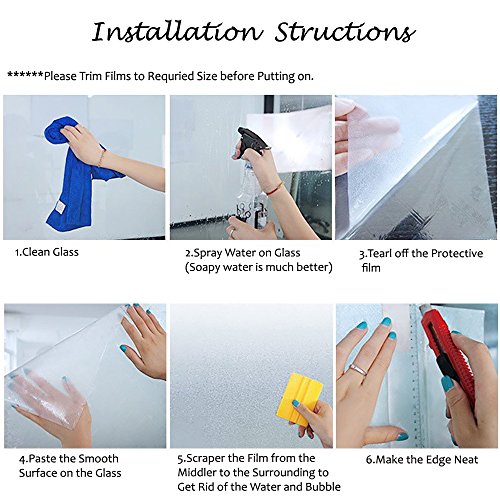 Installation Structions

******Please Trim Films to Requried Size before Putting on.

1.Clean Glass

2.Spray Water on Glass (Soapy water is much better)

3.Tearl off the Protective film

4.Paste the Smooth Surface on the Glass

5.Scraper the Film from the Middler to the Surrounding to Get Rid of the Water and Bubble

6.Make the Edge Neat