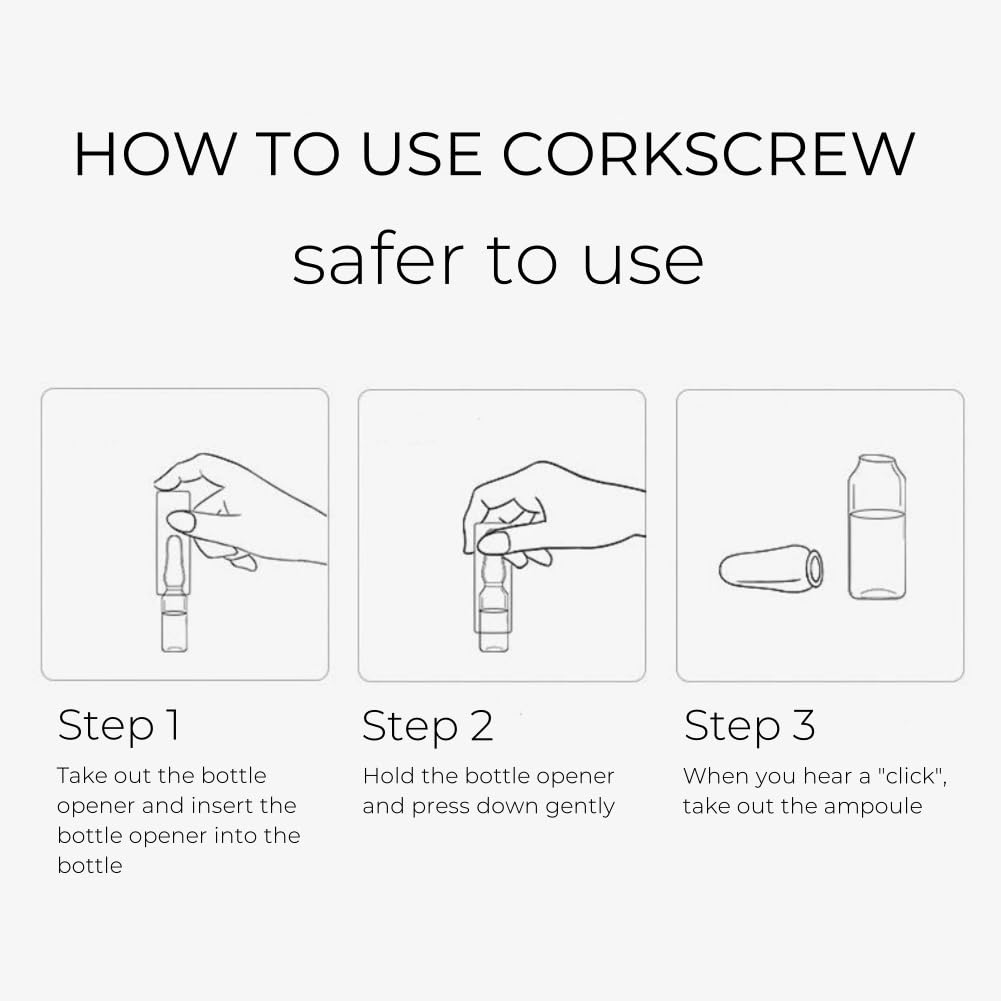 HOW TO USE CORKSCREW
safer to use

Step 1
Take out the bottle opener and insert the bottle opener into the bottle

Step 2
Hold the bottle opener and press down gently

Step 3
When you hear a "click", take out the ampoule