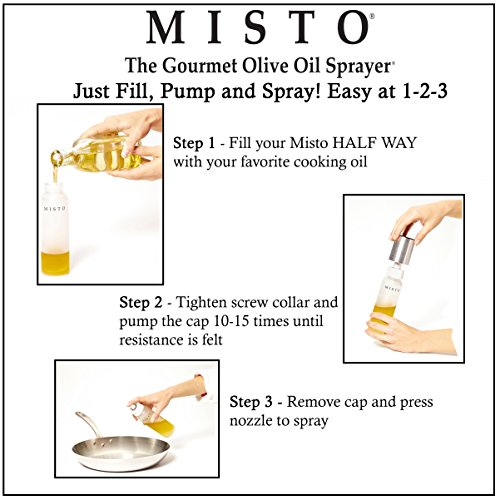 MISTO®

The Gourmet Olive Oil Sprayer®

Just Fill, Pump and Spray! Easy at 1-2-3

MISTO

Step 1 - Fill your Misto HALF WAY with your favorite cooking oil

MISTO

Step 2 - Tighten screw collar and pump the cap 10-15 times until resistance is felt

Step 3 - Remove cap and press nozzle to spray