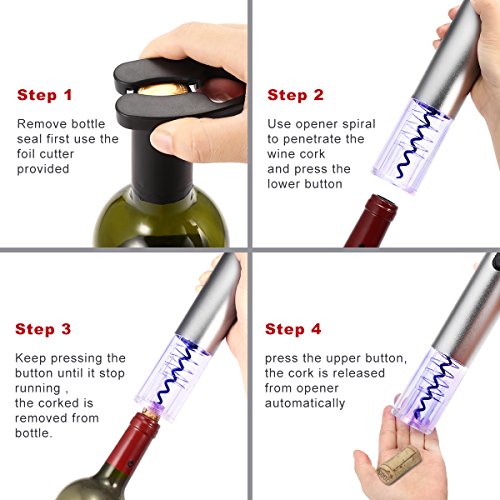 Step 1

Remove bottle seal first use the foil cutter provided

Step 2

Use opener spiral to penetrate the wine cork and press the lower button

Step 3

Keep pressing the button until it stop running , the corked is removed from bottle.

Step 4

press the upper button, the cork is released from opener automatically