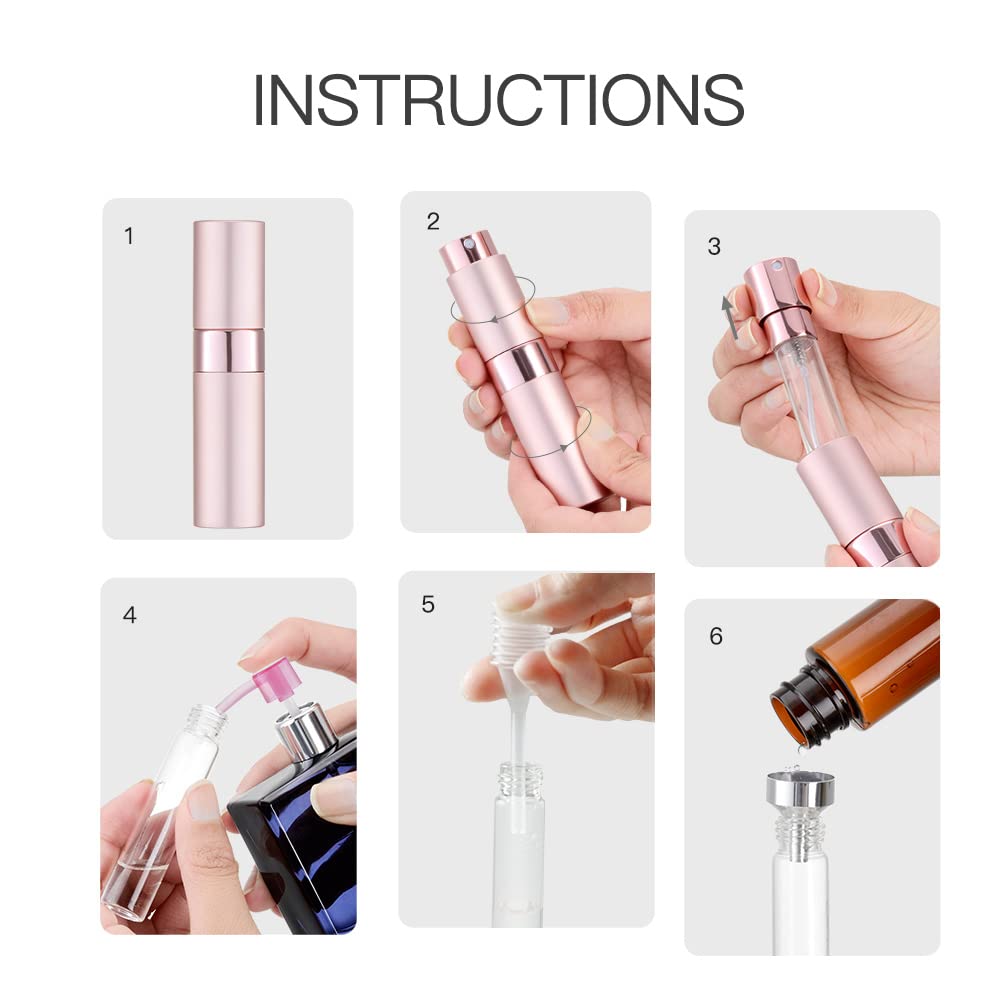 INSTRUCTIONS

1

2

3

4

5

6