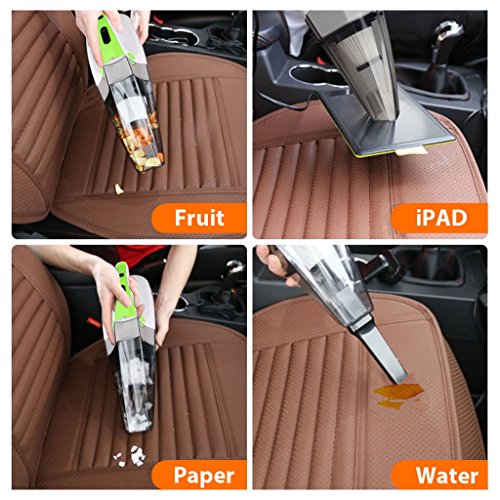 Fruit

iPAD

Paper

Water