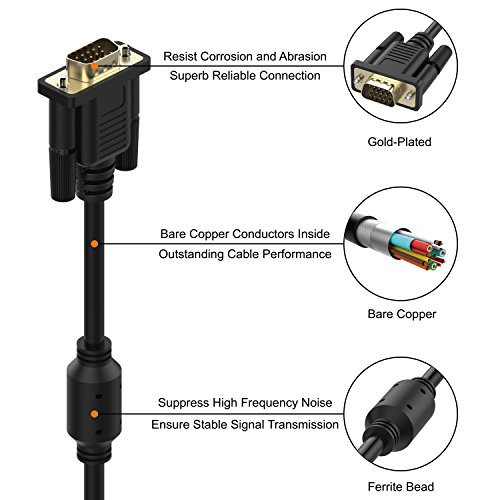 Resist Corrosion and Abrasion
Superb Reliable Connection

Gold-Plated

Bare Copper Conductors Inside
Outstanding Cable Performance

Bare Copper

Suppress High Frequency Noise
Ensure Stable Signal Transmission

Ferrite Bead