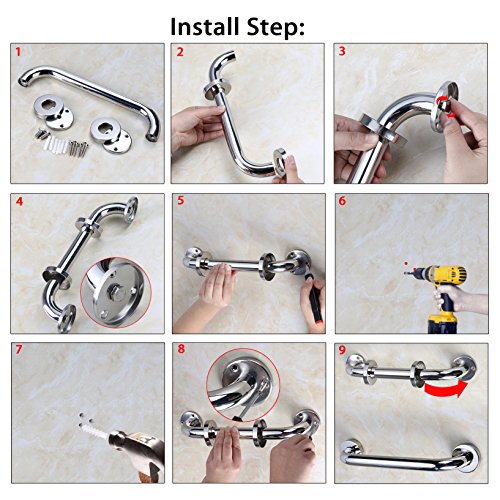 Install Step:

1

2

3

4

5

6

7

8

9