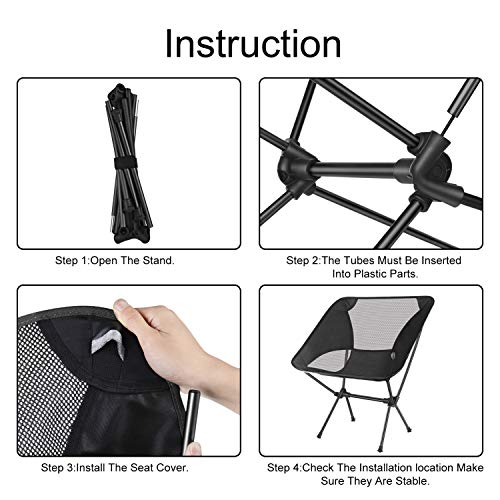 Instruction

Step 1:Open The Stand.

Step 2:The Tubes Must Be Inserted Into Plastic Parts.

Step 3:Install The Seat Cover.

Step 4:Check The Installation location Make Sure They Are Stable.