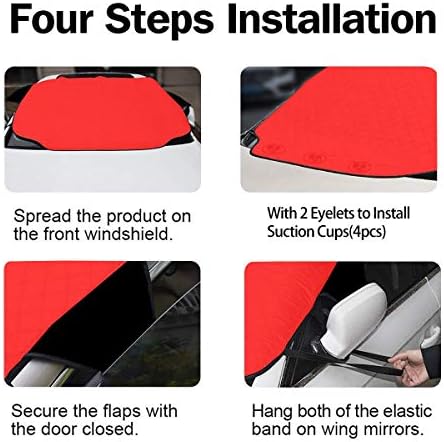 Four Steps Installation

Spread the product on the front windshield.

With 2 Eyelets to Install Suction Cups(4pcs)

Secure the flaps with the door closed.

Hang both of the elastic band on wing mirrors.