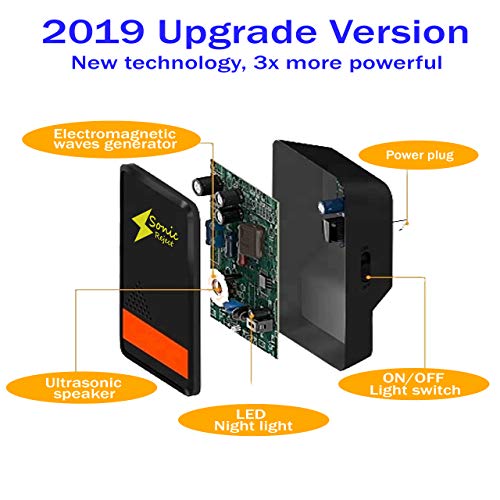 2019 Upgrade Version
New technology, 3x more powerful

Electromagnetic waves generator

Power plug

Sonic Reject

Ultrasonic speaker

LED Night light

ON/OFF Light switch