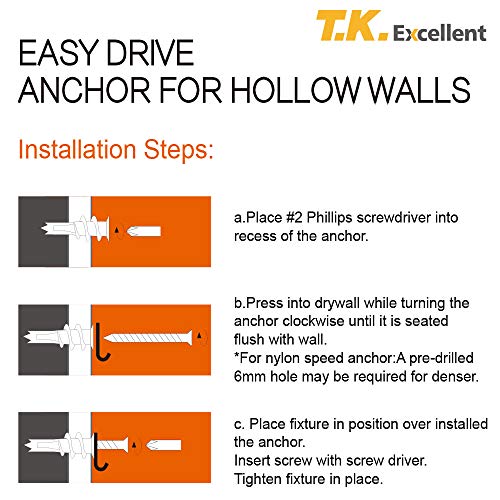 T.K. Excellent

EASY DRIVE
ANCHOR FOR HOLLOW WALLS

Installation Steps:

a.Place #2 Phillips screwdriver into recess of the anchor.

b.Press into drywall while turning the anchor clockwise until it is seated flush with wall.
*For nylon speed anchor:A pre-drilled 6mm hole may be required for denser.

c. Place fixture in position over installed the anchor.
Insert screw with screw driver.
Tighten fixture in place.