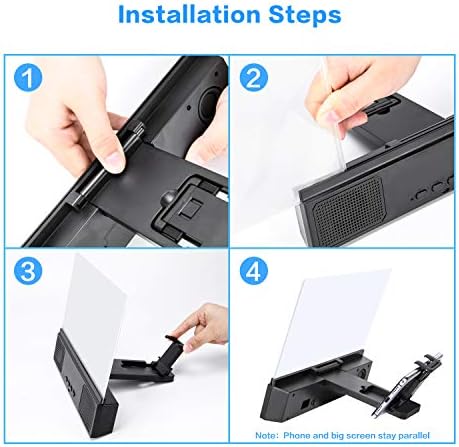 Installation Steps

1

2

3

4

Note: Phone and big screen stay parallel