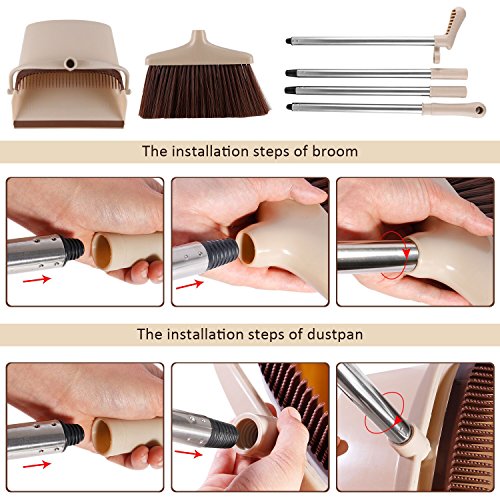 The installation steps of broom

The installation steps of dustpan