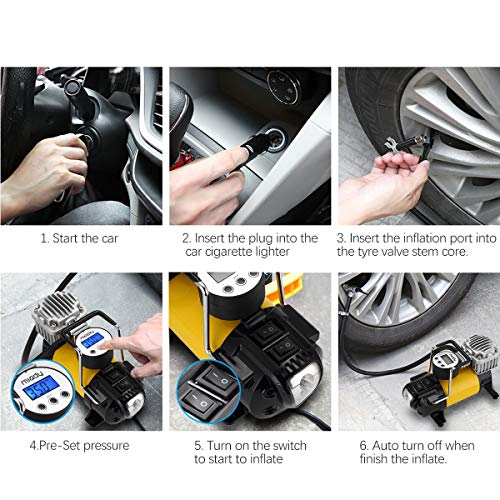 1. Start the car

2. Insert the plug into the car cigarette lighter

3. Insert the inflation port into the tyre valve stem core.

miady

35.0

4.Pre-Set pressure

5. Turn on the switch to start to inflate

6. Auto turn off when finish the inflate.