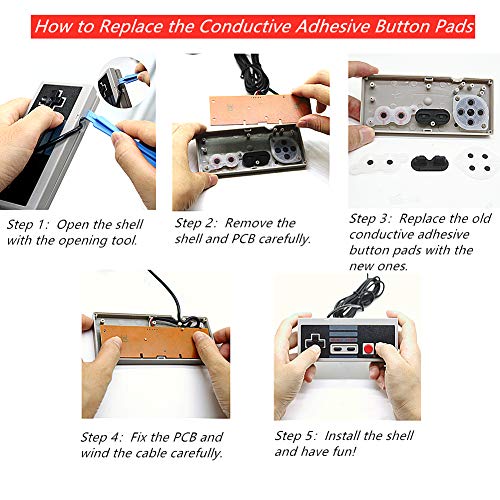 How to Replace the Conductive Adhesive Button Pads

Step 1: Open the shell with the opening tool.

Step 2: Remove the shell and PCB carefully.

Step 3: Replace the old conductive adhesive button pads with the new ones.

Step 4: Fix the PCB and wind the cable carefully.

Step 5: Install the shell and have fun!