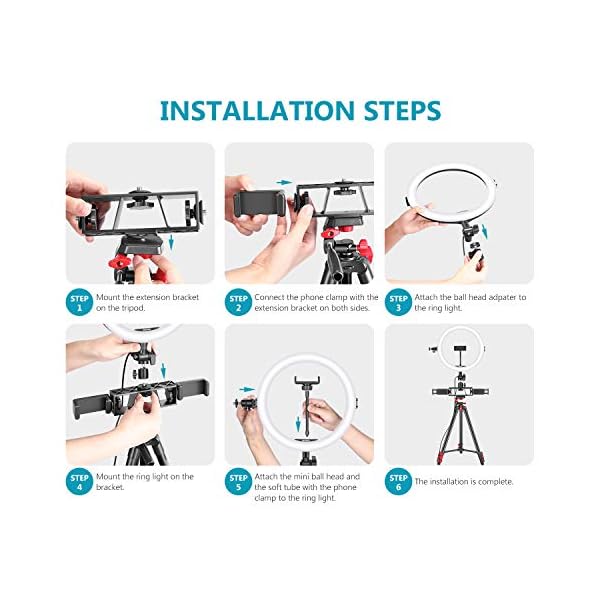 INSTALLATION STEPS

STEP 1 Mount the extension bracket on the tripod.

STEP 2 Connect the phone clamp with the extension bracket on both sides.

STEP 3 Attach the ball head adpater to the ring light.

STEP 4 Mount the ring light on the bracket.

STEP 5 Attach the mini ball head and the soft tube with the phone clamp to the ring light.

STEP 6 The installation is complete.