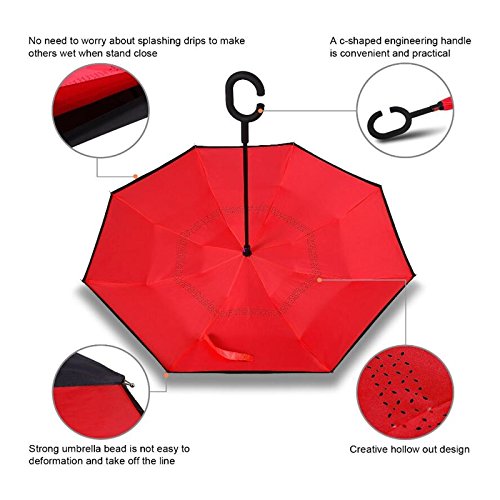 No need to worry about splashing drips to make others wet when stand close

A c-shaped engineering handle is convenient and practical

Strong umbrella bead is not easy to deformation and take off the line

Creative hollow out design