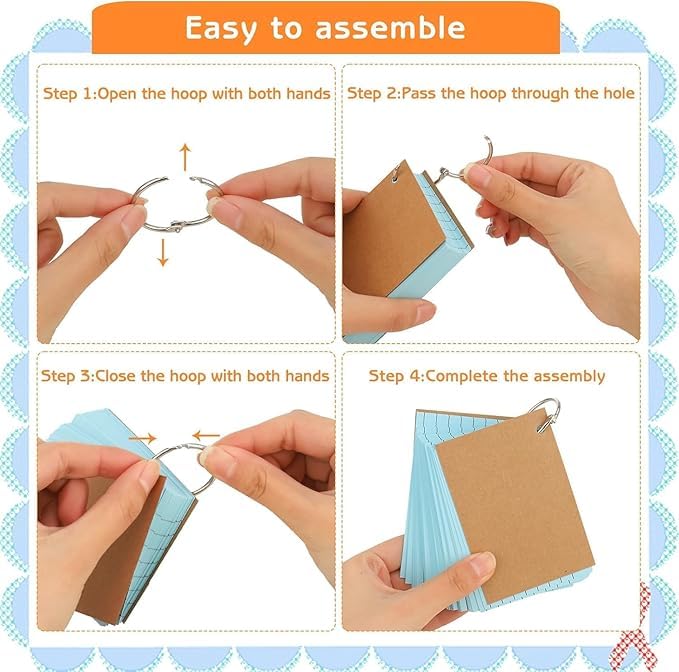 Easy to assemble

Step 1:Open the hoop with both hands

Step 2:Pass the hoop through the hole

Step 3:Close the hoop with both hands

Step 4:Complete the assembly