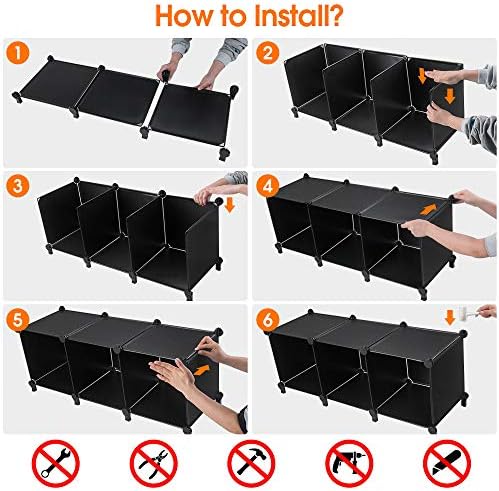 How to Install?

1

2

3

4

5

6