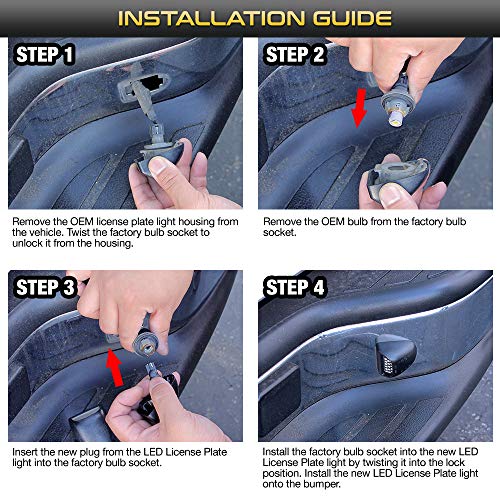 INSTALLATION GUIDE

STEP 1

Remove the OEM license plate light housing from the vehicle. Twist the factory bulb socket to unlock it from the housing.

STEP 2

Remove the OEM bulb from the factory bulb socket.

STEP 3

Insert the new plug from the LED License Plate light into the factory bulb socket.

STEP 4

Install the factory bulb socket into the new LED License Plate light by twisting it into the lock position. Install the new LED License Plate light onto the bumper.