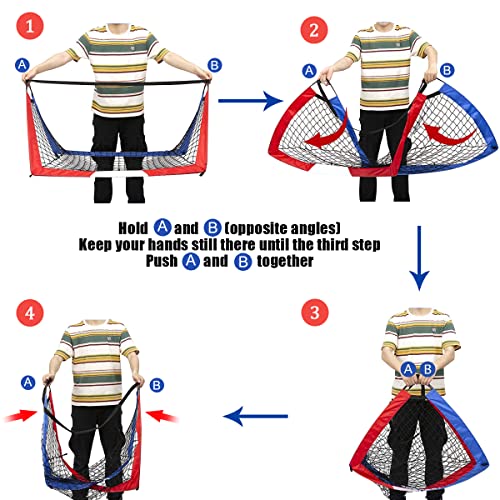 1

A

B

2

A

B

Hold A and B (opposite angles)
Keep your hands still there until the third step
Push A and B together

4

A

B

3

A B