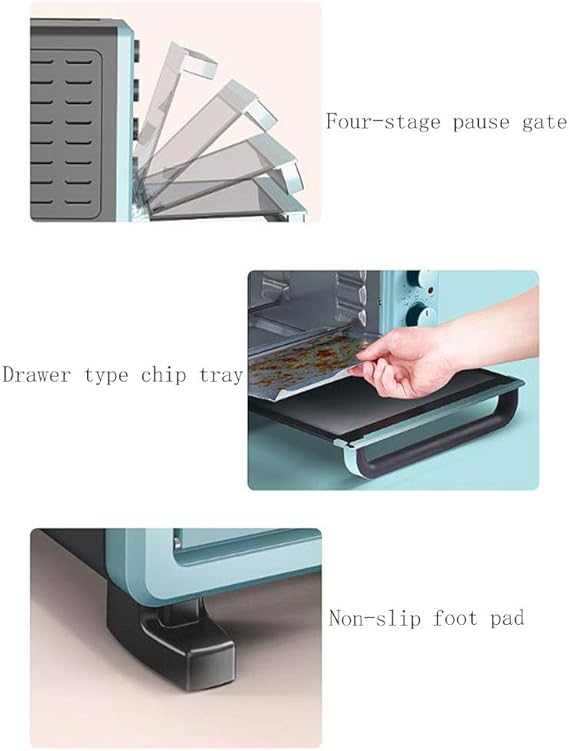 Four-stage pause gate

Drawer type chip tray

Non-slip foot pad