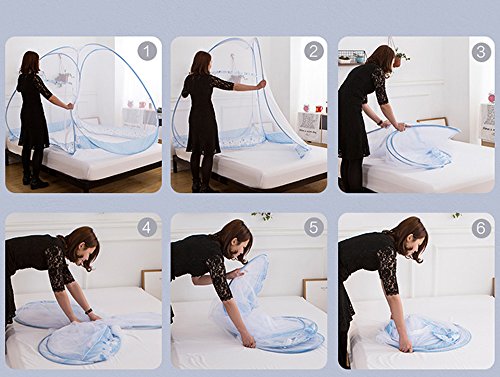 1

2

3

4

5

6