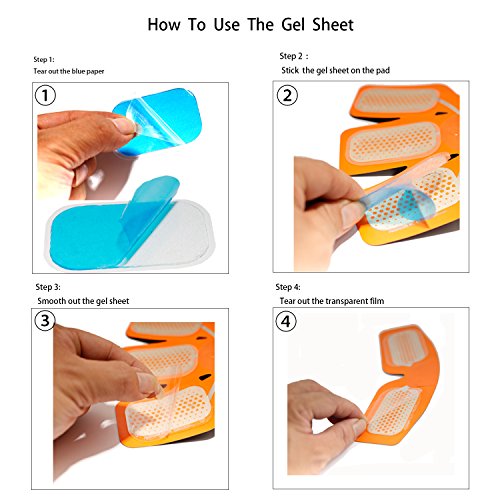 How To Use The Gel Sheet

Step 1:
Tear out the blue paper

1

Step 2 :
Stick the gel sheet on the pad

2

Step 3:
Smooth out the gel sheet

3

Step 4:
Tear out the transparent film

4