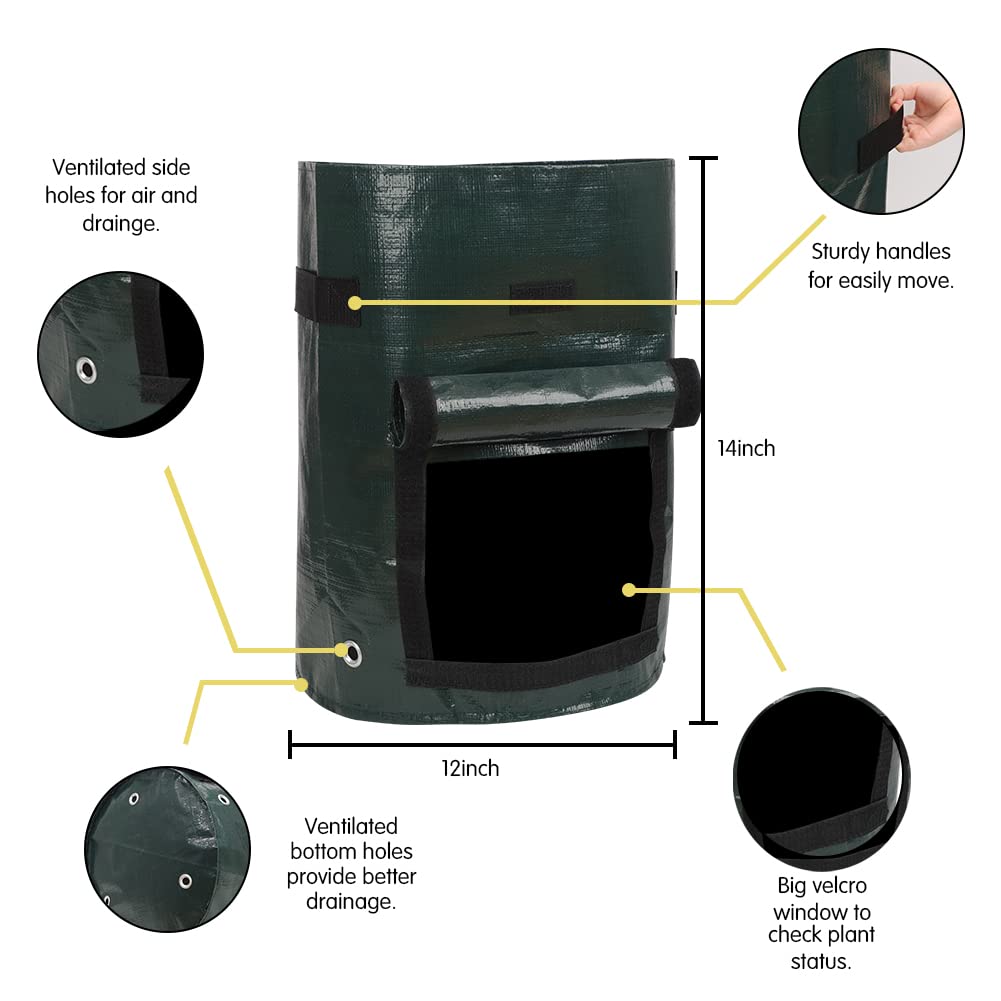 Ventilated side holes for air and drainge.

Sturdy handles for easily move.

14inch

12inch

Ventilated bottom holes provide better drainage.

Big velcro window to check plant status.