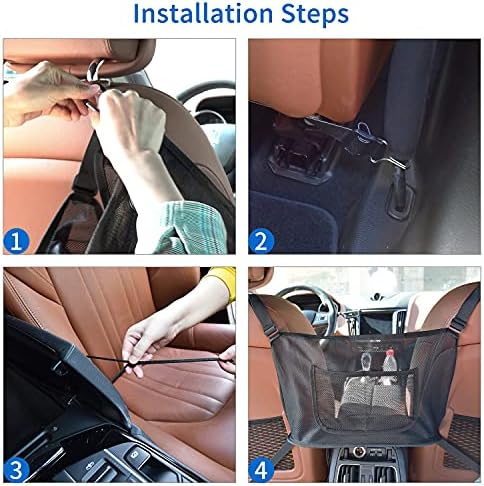 Installation Steps

1

2

3

4