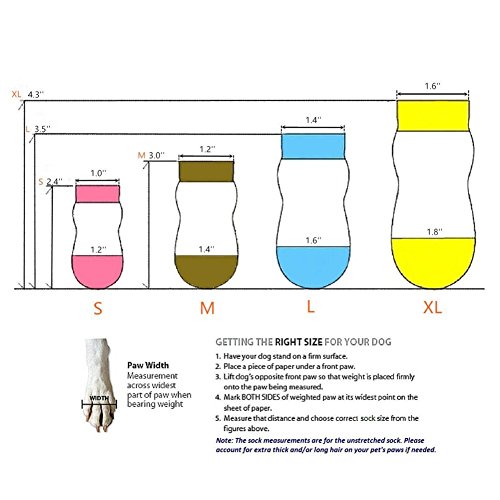 XL 4.3''
L 3.5''
M 3.0''
S 2.4''

1.0''
1.2''
1.2''
1.4''
1.4''
1.6''
1.6''
1.8''

S
M
L
XL

WIDTH

Paw Width
Measurement across widest part of paw when bearing weight

GETTING THE RIGHT SIZE FOR YOUR DOG
1. Have your dog stand on a firm surface.
2. Place a piece of paper under a front paw.
3. Lift dog's opposite front paw so that weight is placed firmly onto the paw being measured.
4. Mark BOTH SIDES of weighted paw at its widest point on the sheet of paper.
5. Measure that distance and choose correct sock size from the figures above.

Note: The sock measurements are for the unstretched sock. Please account for extra thick and/or long hair on your pet's paws if needed.