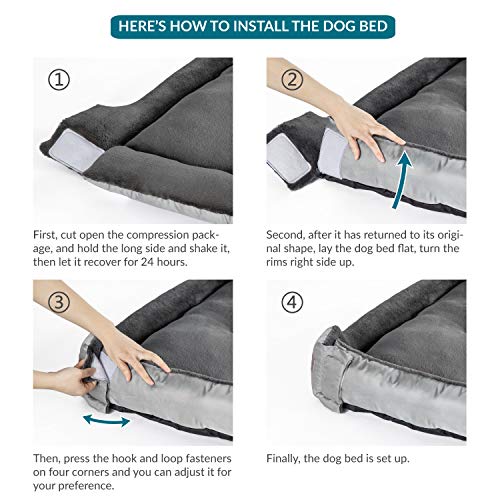 HERE'S HOW TO INSTALL THE DOG BED

①

First, cut open the compression package, and hold the long side and shake it, then let it recover for 24 hours.

②

Second, after it has returned to its original shape, lay the dog bed flat, turn the rims right side up.

③

Then, press the hook and loop fasteners on four corners and you can adjust it for your preference.

④

Finally, the dog bed is set up.