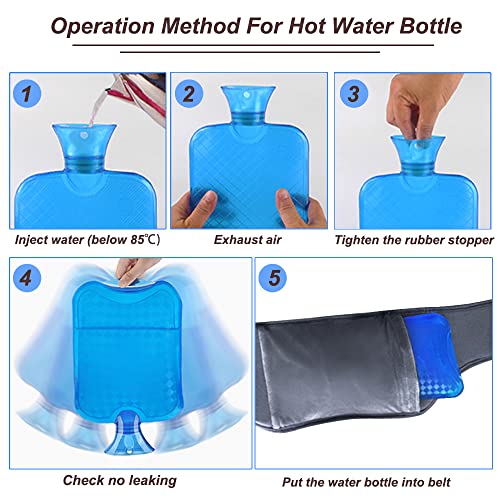 Operation Method For Hot Water Bottle

1

Inject water (below 85℃)

2

Exhaust air

3

Tighten the rubber stopper

4

Check no leaking

5

Put the water bottle into belt