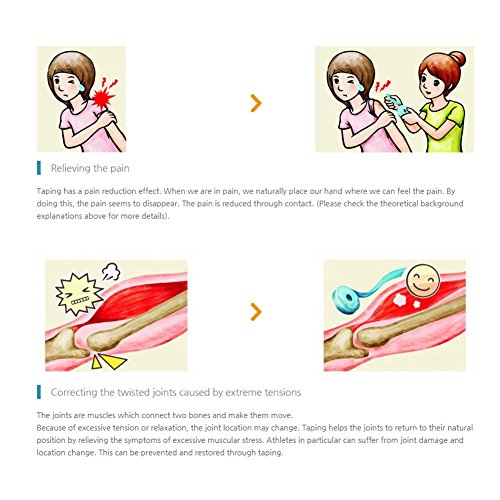 Relieving the pain

Taping has a pain reduction effect. When we are in pain, we naturally place our hand where we can feel the pain. By doing this, the pain seems to disappear. The pain is reduced through contact. (Please check the theoretical background explanations above for more details).

Correcting the twisted joints caused by extreme tensions

The joints are muscles which connect two bones and make them move.
Because of excessive tension or relaxation, the joint location may change. Taping helps the joints to return to their natural position by relieving the symptoms of excessive muscular stress. Athletes in particular can suffer from joint damage and location change. This can be prevented and restored through taping.