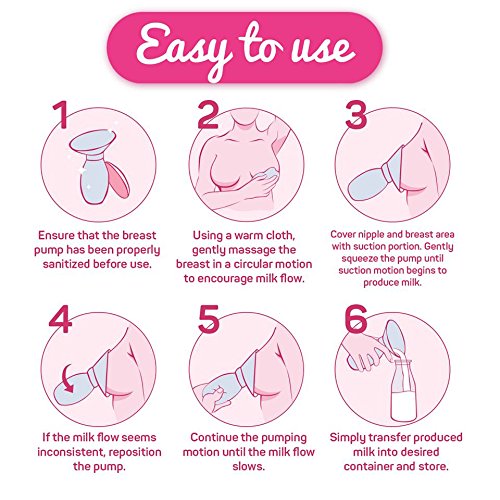 Easy to use

1
Ensure that the breast pump has been properly sanitized before use.

2
Using a warm cloth, gently massage the breast in a circular motion to encourage milk flow.

3
Cover nipple and breast area with suction portion. Gently squeeze the pump until suction motion begins to produce milk.

4
If the milk flow seems inconsistent, reposition the pump.

5
Continue the pumping motion until the milk flow slows.

6
Simply transfer produced milk into desired container and store.